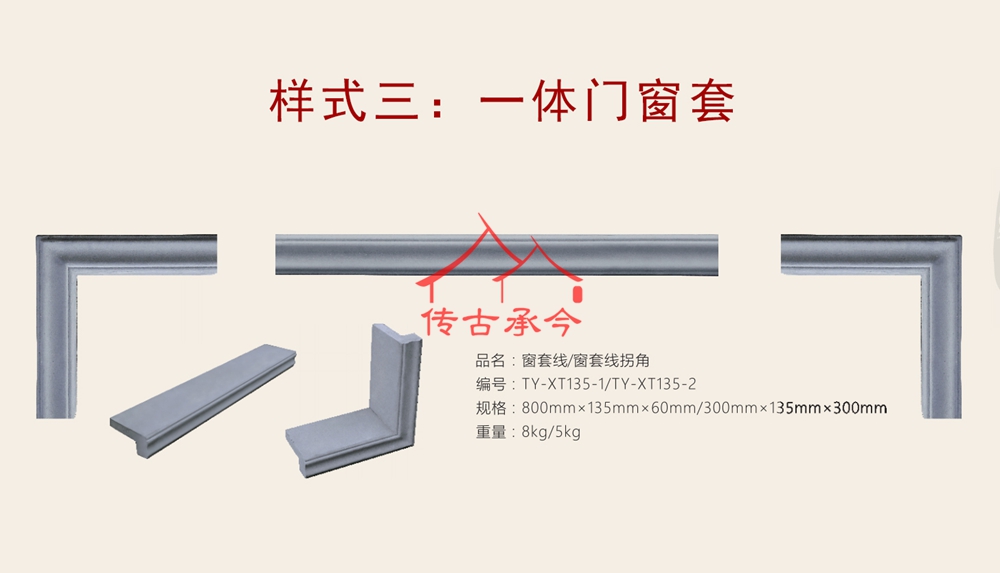 样式三：一体门窗套

传古承今

品名：窗套线/窗套线拐角
编号：TY-XT135-1/TY-XT135-2
规格：800mm×135mm×60mm/300mm×135mm×300mm
重量：8kg/5kg